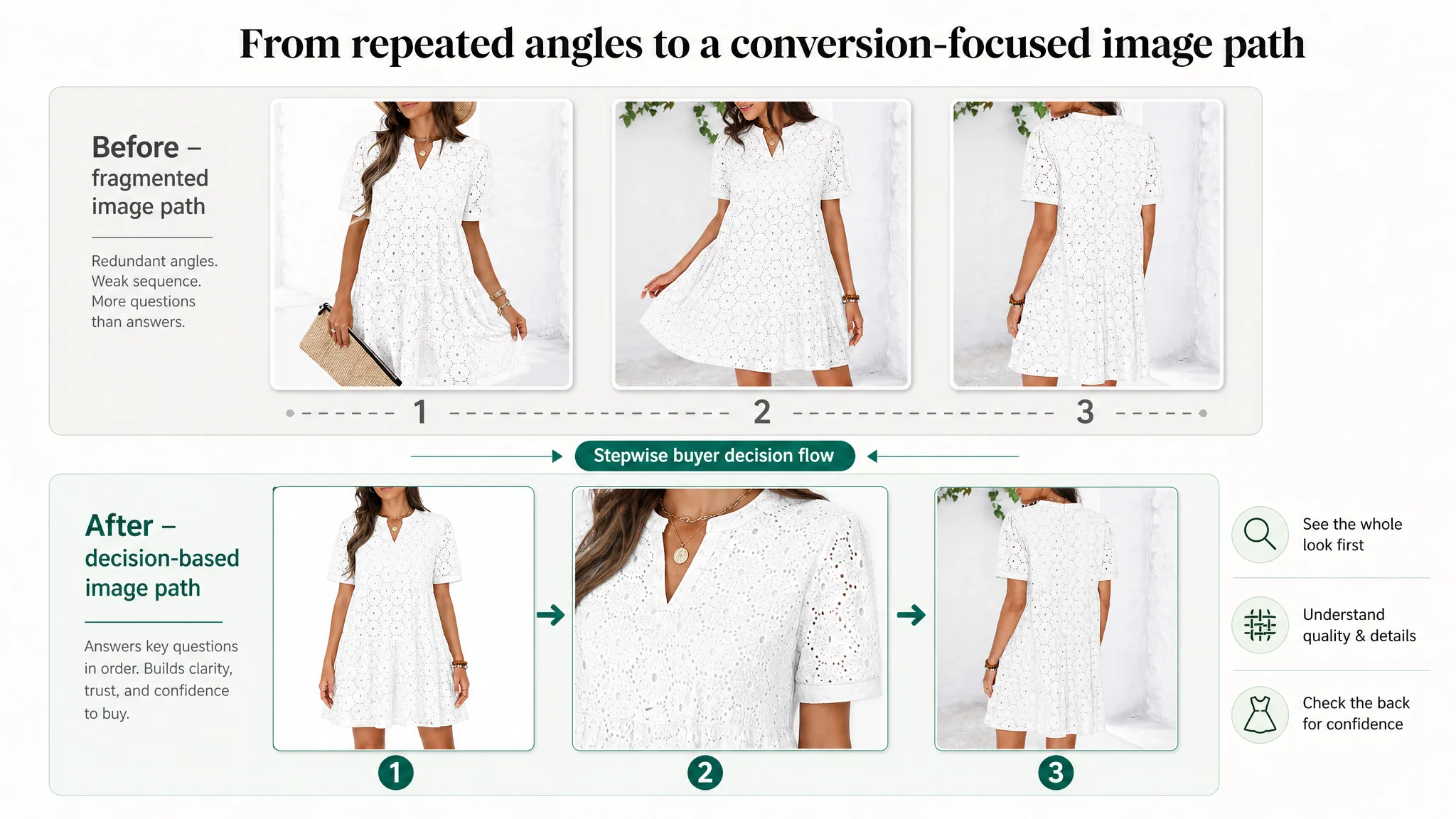 From repeated angles to a conversion-focused image path

Before – fragmented image path

Redundant angles. Weak sequence. More questions than answers.

1

2

3

Stepwise buyer decision flow

After – decision-based image path

Answers key questions in order. Builds clarity, trust, and confidence to buy.

1

2

3

See the whole look first

Understand quality & details

Check the back for confidence