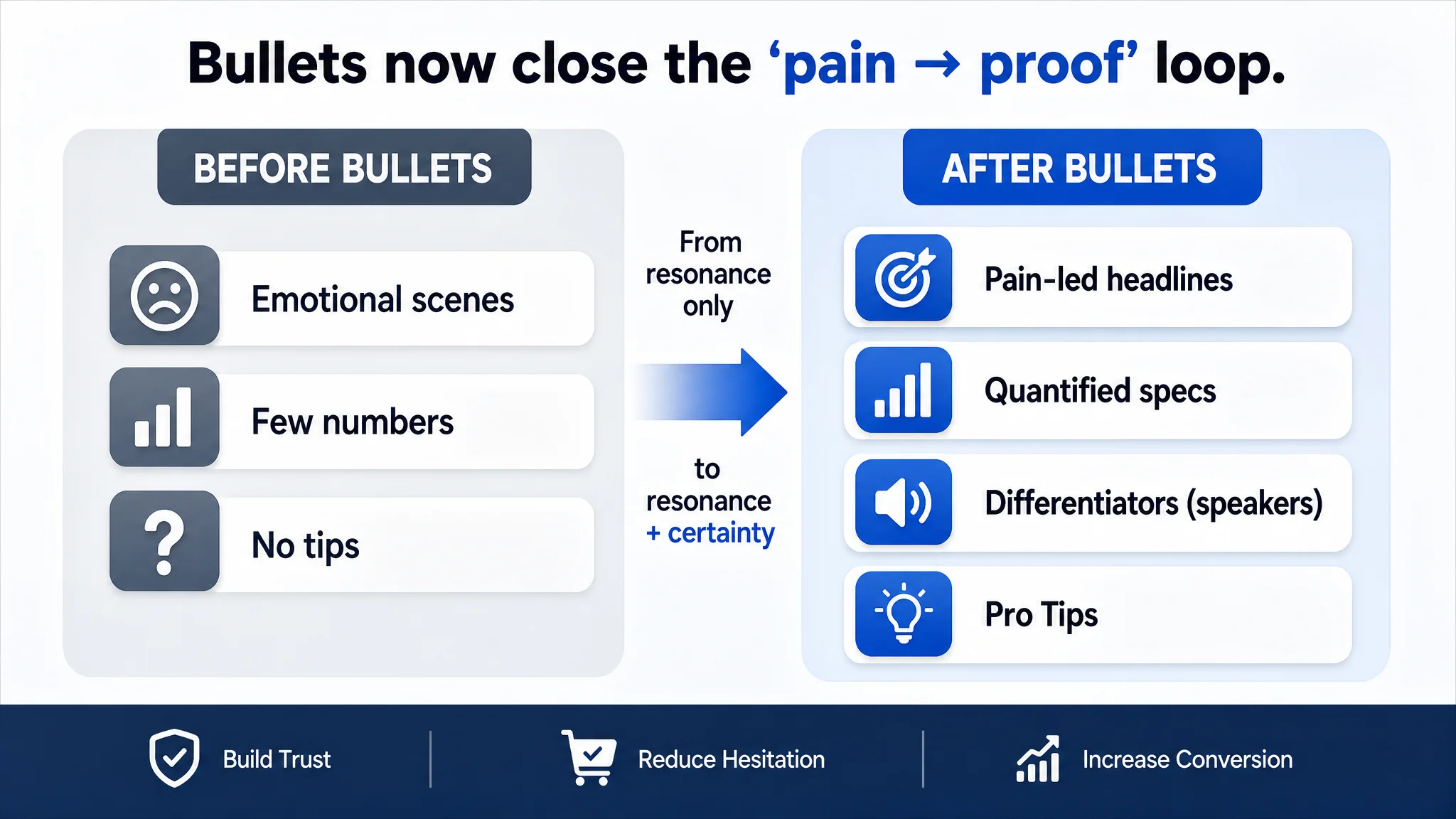 Bullets now close the 'pain → proof' loop.

BEFORE BULLETS

Emotional scenes

Few numbers

No tips

From resonance only

to resonance + certainty

AFTER BULLETS

Pain-led headlines

Quantified specs

Differentiators (speakers)

Pro Tips

Build Trust

Reduce Hesitation

Increase Conversion