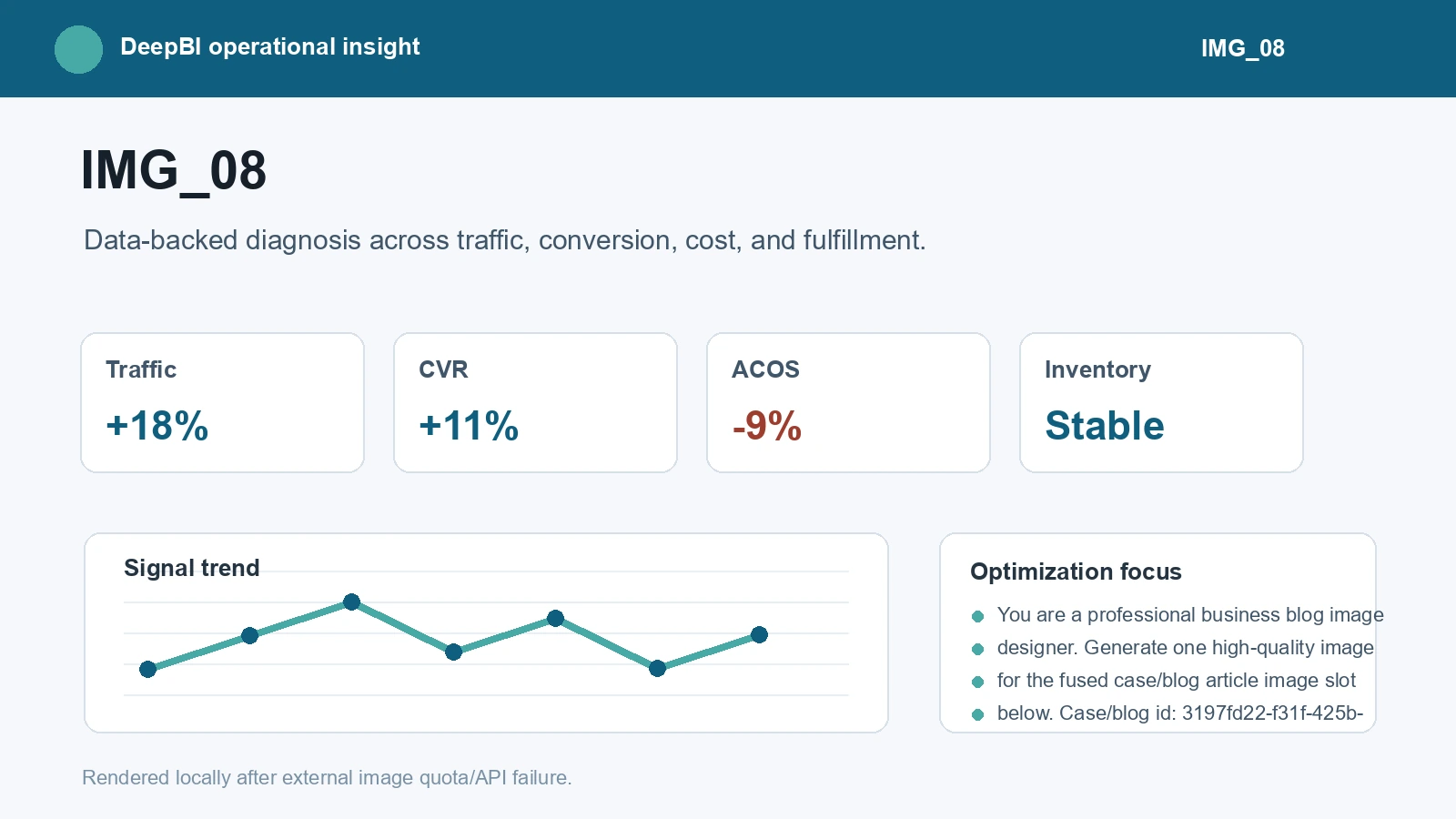 DeepBI operational insight

IMG_08

IMG_08

Data-backed diagnosis across traffic, conversion, cost, and fulfillment.

Traffic
+18%

CVR
+11%

ACOS
-9%

Inventory
Stable

Signal trend

Optimization focus

• You are a professional business blog image
• designer. Generate one high-quality image
• for the fused case/blog article image slot
• below. Case/blog id: 3197fd22-f31f-425b-

Rendered locally after external image quota/API failure.