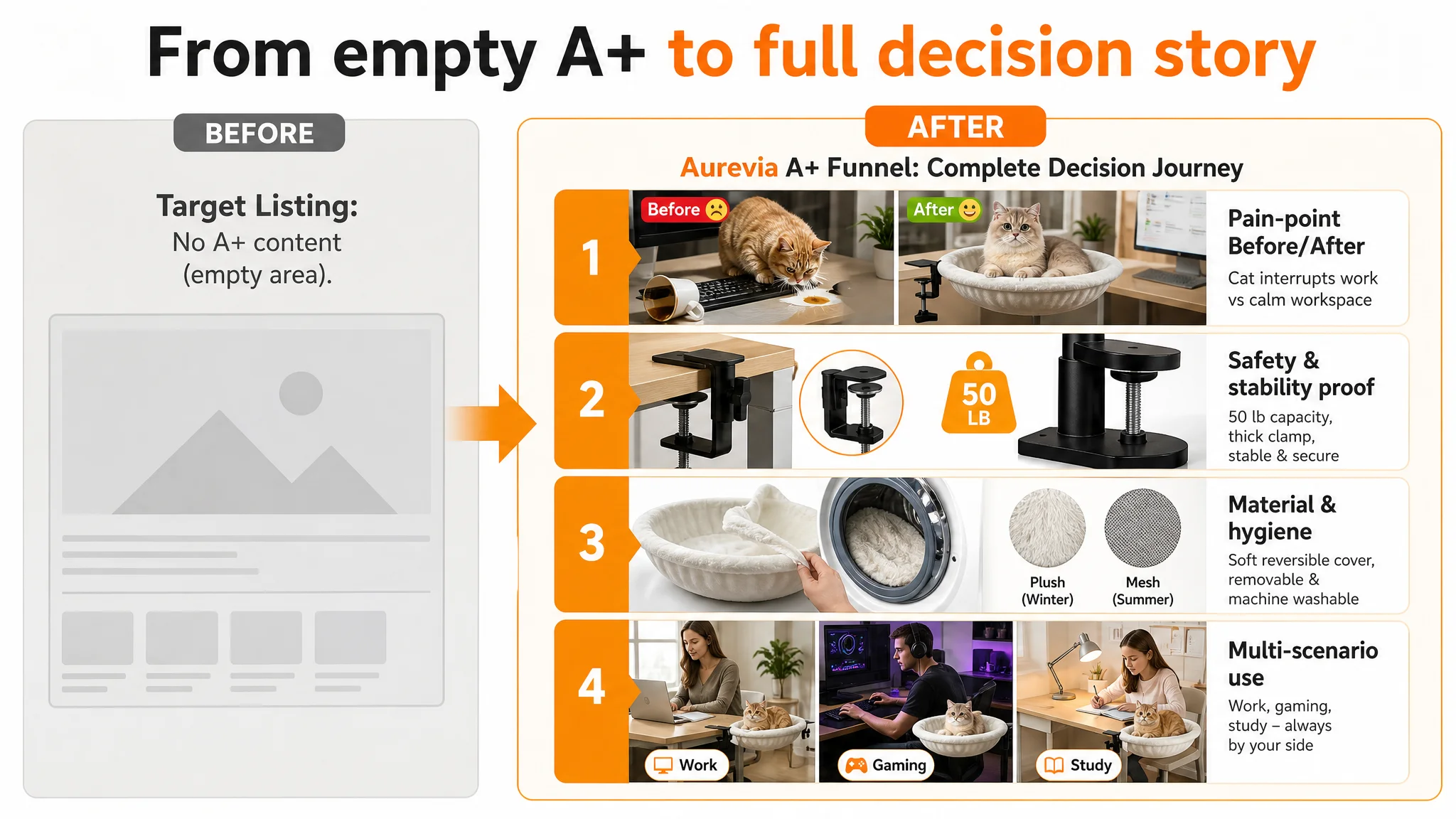 From empty A+ to full decision story

BEFORE

Target Listing:
No A+ content
(empty area).

AFTER

Aurevia A+ Funnel: Complete Decision Journey

1

Before

After

Pain-point Before/After
Cat interrupts work vs calm workspace

2

50 LB

Safety & stability proof
50 lb capacity, thick clamp, stable & secure

3

Plush (Winter)

Mesh (Summer)

Material & hygiene
Soft reversible cover, removable & machine washable

4

Work

Gaming

Study

Multi-scenario use
Work, gaming, study – always by your side