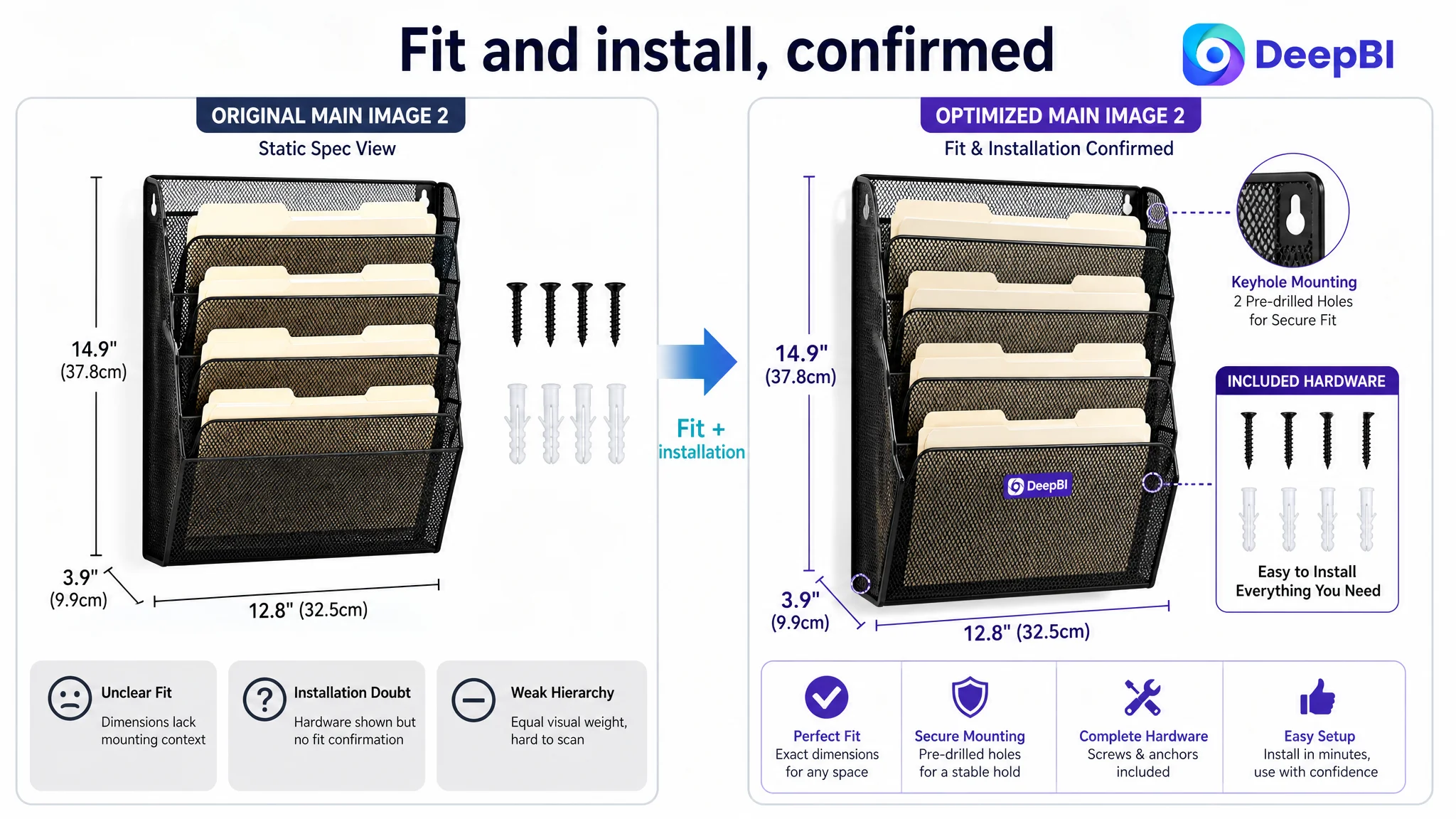 Fit and install, confirmed

DeepBI

ORIGINAL MAIN IMAGE 2

Static Spec View

14.9"
(37.8cm)

3.9"
(9.9cm)

12.8" (32.5cm)

Unclear Fit
Dimensions lack mounting context

Installation Doubt
Hardware shown but no fit confirmation

Weak Hierarchy
Equal visual weight, hard to scan

Fit +
installation

OPTIMIZED MAIN IMAGE 2

Fit & Installation Confirmed

14.9"
(37.8cm)

3.9"
(9.9cm)

12.8" (32.5cm)

DeepBI

Keyhole Mounting
2 Pre-drilled Holes
for Secure Fit

INCLUDED HARDWARE

Easy to Install
Everything You Need

Perfect Fit
Exact dimensions for any space

Secure Mounting
Pre-drilled holes for a stable hold

Complete Hardware
Screws & anchors included

Easy Setup
Install in minutes, use with confidence