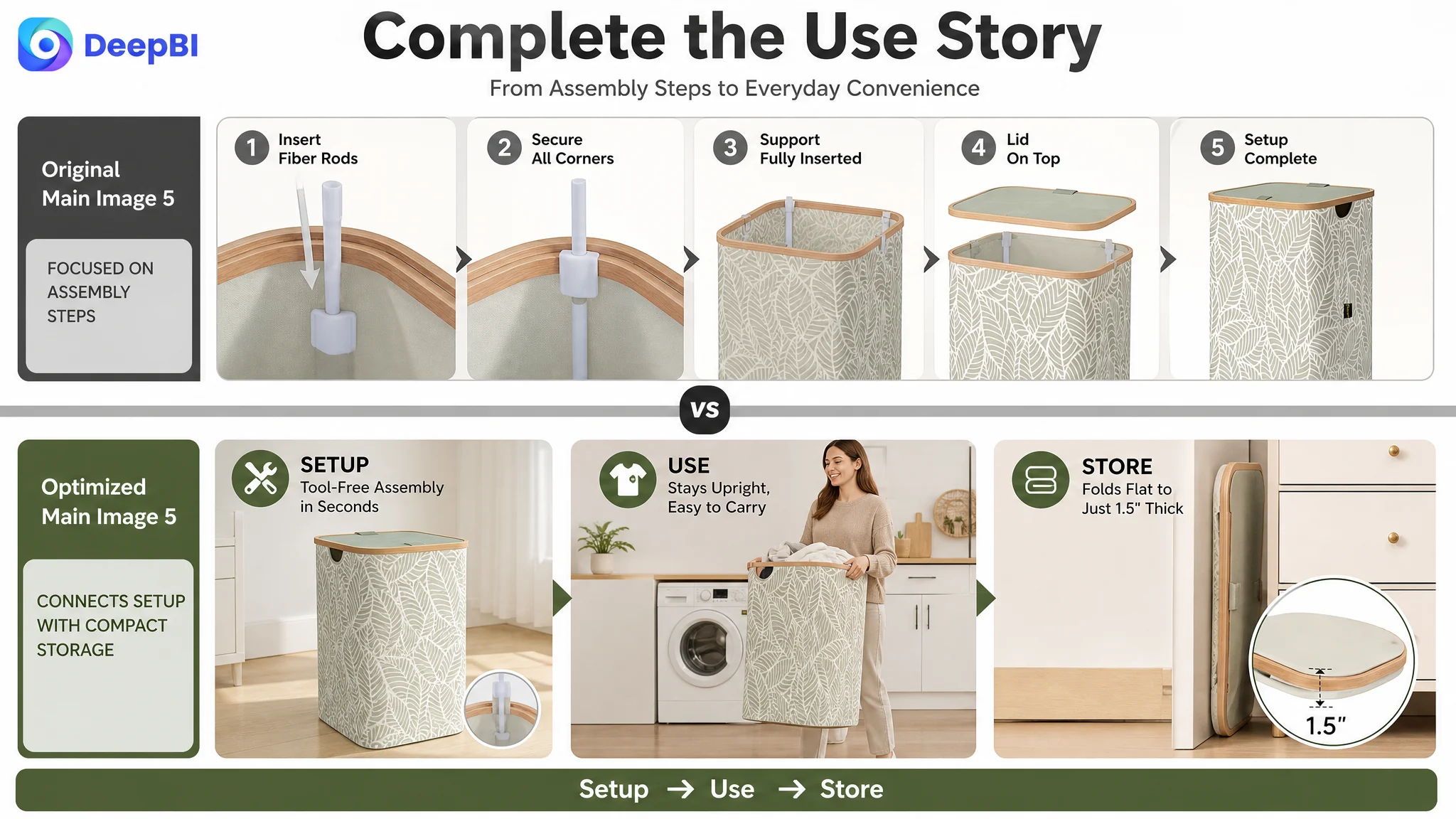 DeepBI

Complete the Use Story

From Assembly Steps to Everyday Convenience

Original Main Image 5

FOCUSED ON ASSEMBLY STEPS

1 Insert Fiber Rods

2 Secure All Corners

3 Support Fully Inserted

4 Lid On Top

5 Setup Complete

VS

Optimized Main Image 5

CONNECTS SETUP WITH COMPACT STORAGE

SETUP
Tool-Free Assembly in Seconds

USE
Stays Upright, Easy to Carry

STORE
Folds Flat to Just 1.5" Thick

1.5"

Setup → Use → Store